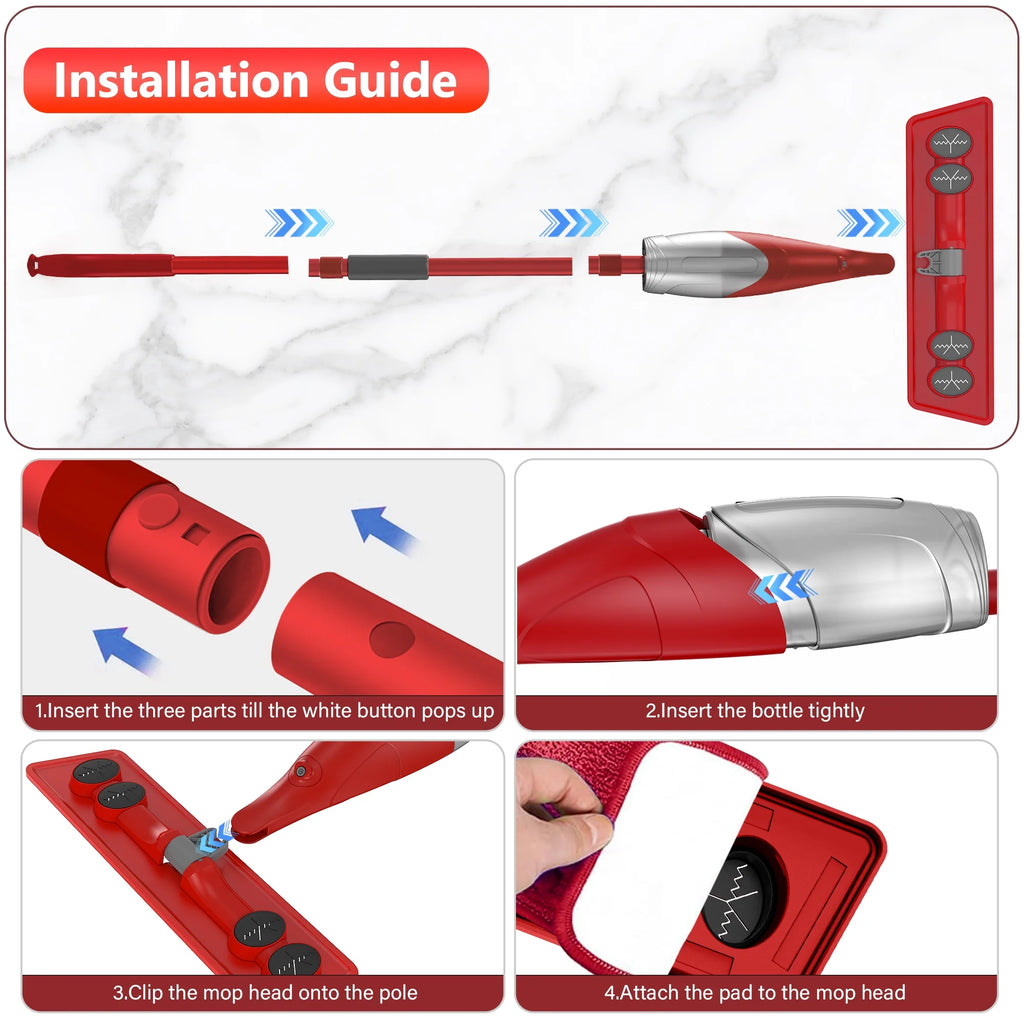 Installation Guide

1.Insert the three parts till the white button pops up

2.Insert the bottle tightly

3.Clip the mop head onto the pole

4.Attach the pad to the mop head